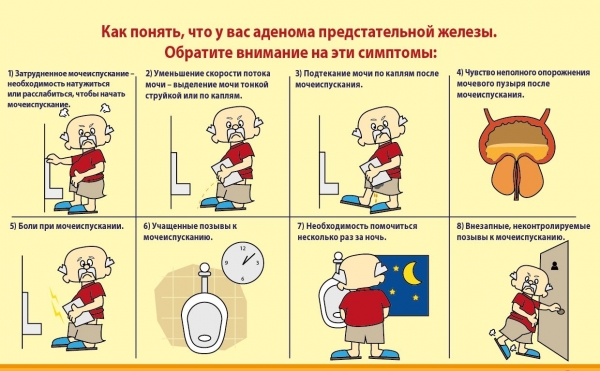 Как понять, что у вас аденома предстательной железы.
Обратите внимание на эти симптомы:

1) Затрудненное мочеиспускание – необходимость натужиться или расслабиться, чтобы начать мочеиспускание.

2) Уменьшение скорости потока мочи – выделение мочи тонкой струйкой или по каплям.

3) Подтекание мочи по каплям после мочеиспускания.

4) Чувство неполного опорожнения мочевого пузыря после мочеиспускания.

5) Боли при мочеиспускании.

6) Учащенные позывы к мочеиспусканию.

12
3
6
9

7) Необходимость помочиться несколько раз за ночь.

8) Внезапные, неконтролируемые позывы к мочеиспусканию.